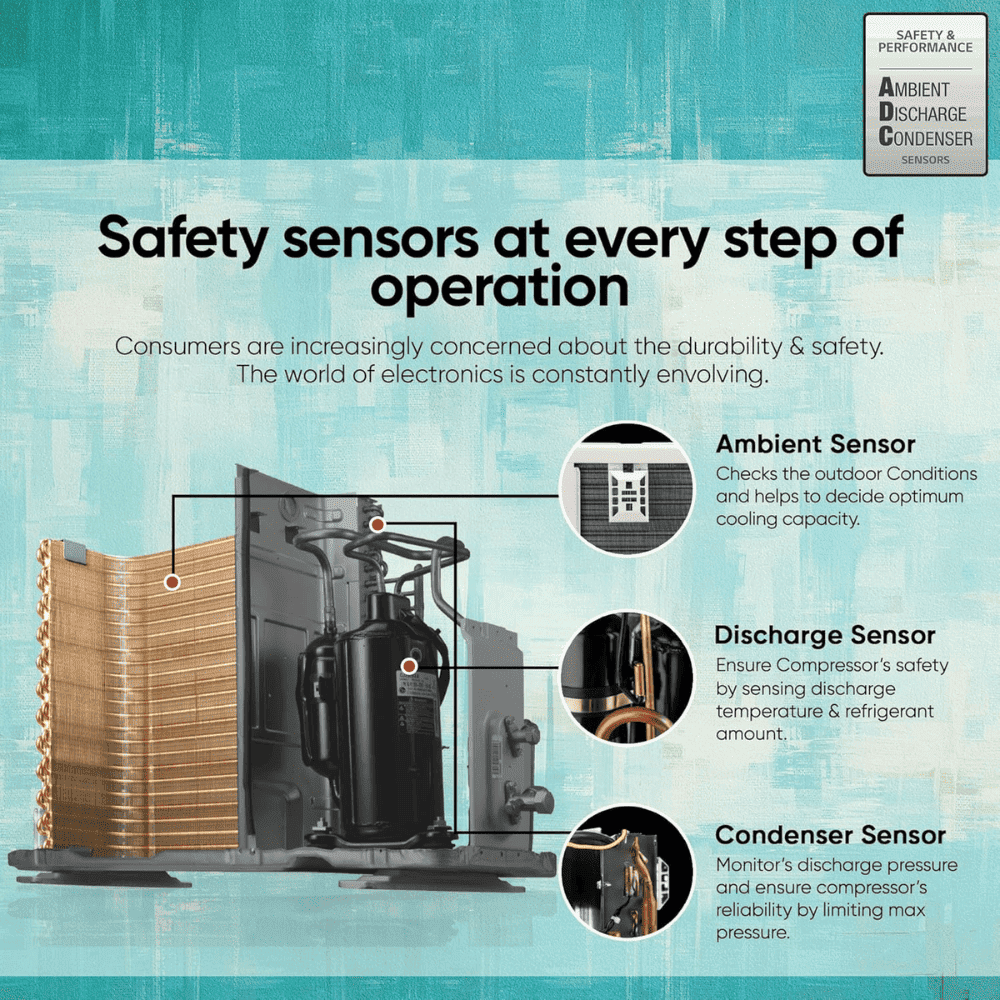 SAFETY & PERFORMANCE

AMBIENT
DISCHARGE
CONDENSER
SENSORS

Safety sensors at every step of operation

Consumers are increasingly concerned about the durability & safety. The world of electronics is constantly envolving.

Ambient Sensor
Checks the outdoor Conditions and helps to decide optimum cooling capacity.

Discharge Sensor
Ensure Compressor's safety by sensing discharge temperature & refrigerant amount.

Condenser Sensor
Monitor's discharge pressure and ensure compressor's reliability by limiting max pressure.