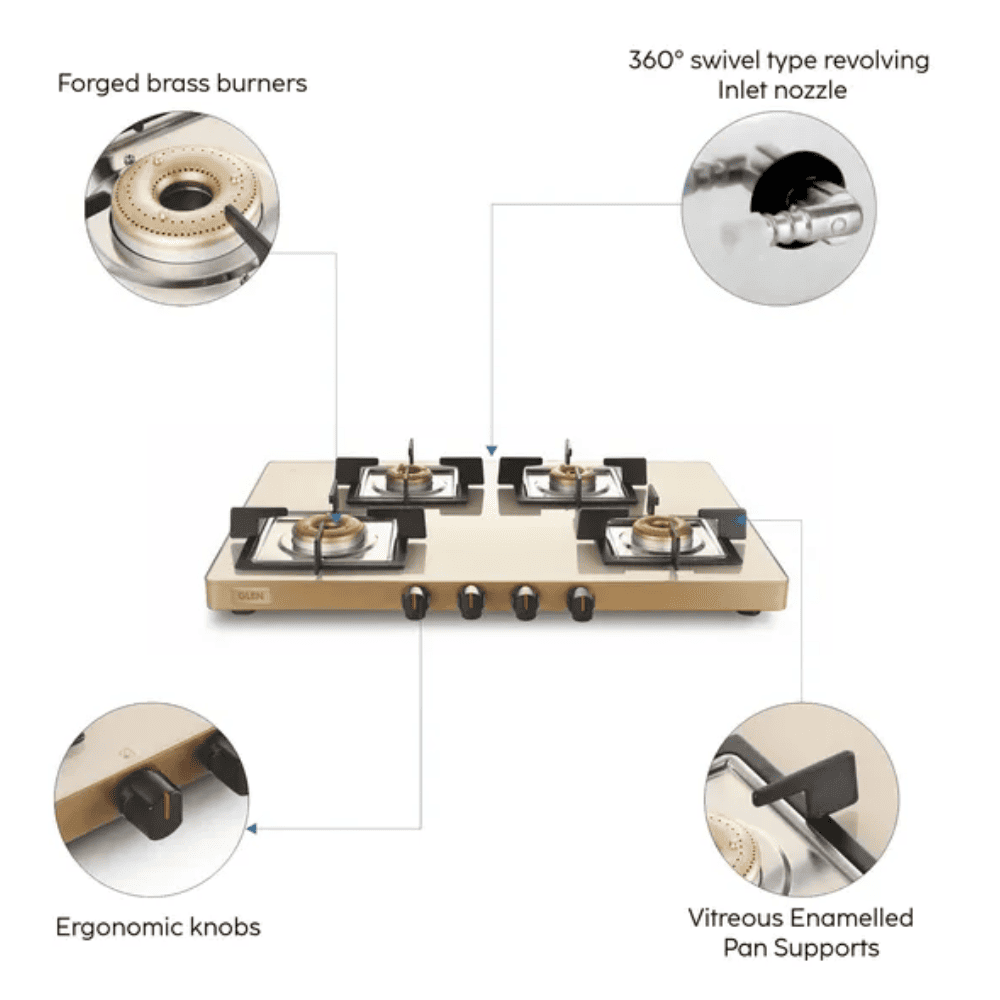 Forged brass burners

360° swivel type revolving Inlet nozzle

GLEN

Ergonomic knobs

Vitreous Enamelled Pan Supports