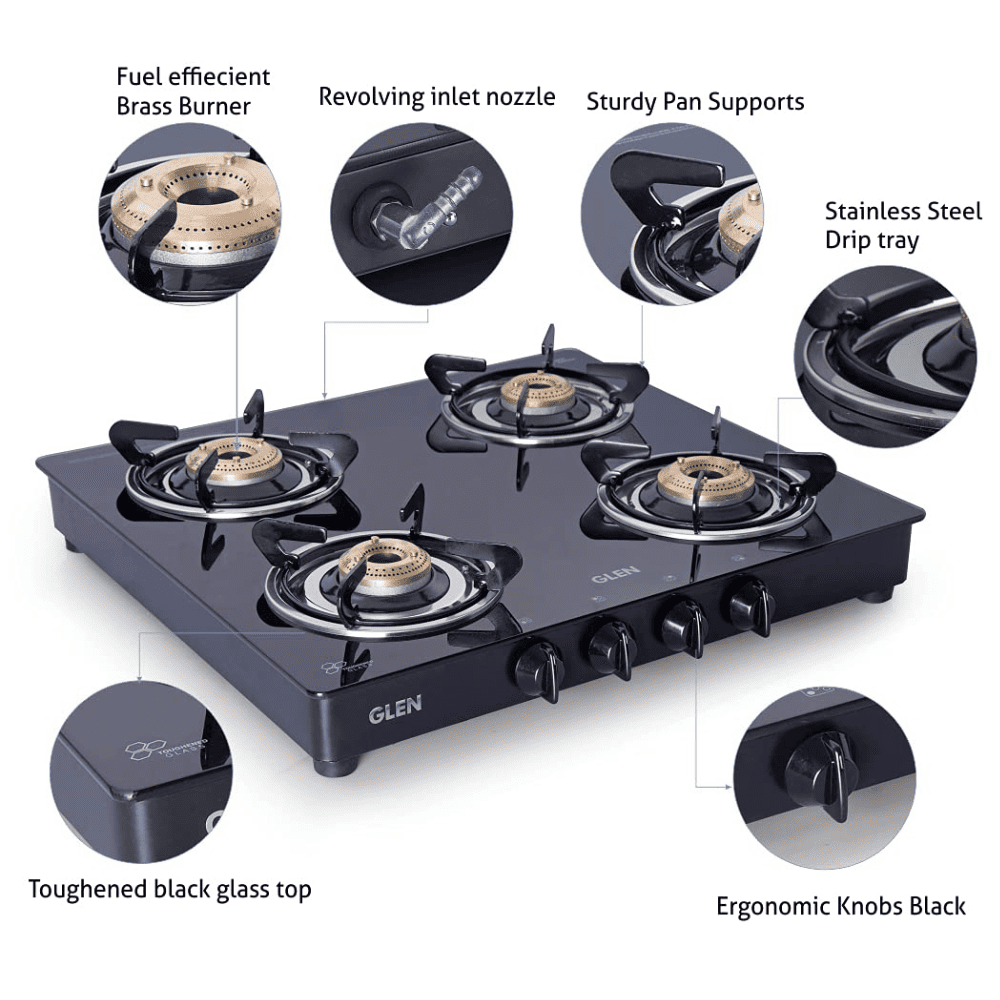 Fuel effiecient Brass Burner

Revolving inlet nozzle

Sturdy Pan Supports

Stainless Steel Drip tray

GLEN

GLEN

TOUGHENED GLASS

Toughened black glass top

Ergonomic Knobs Black