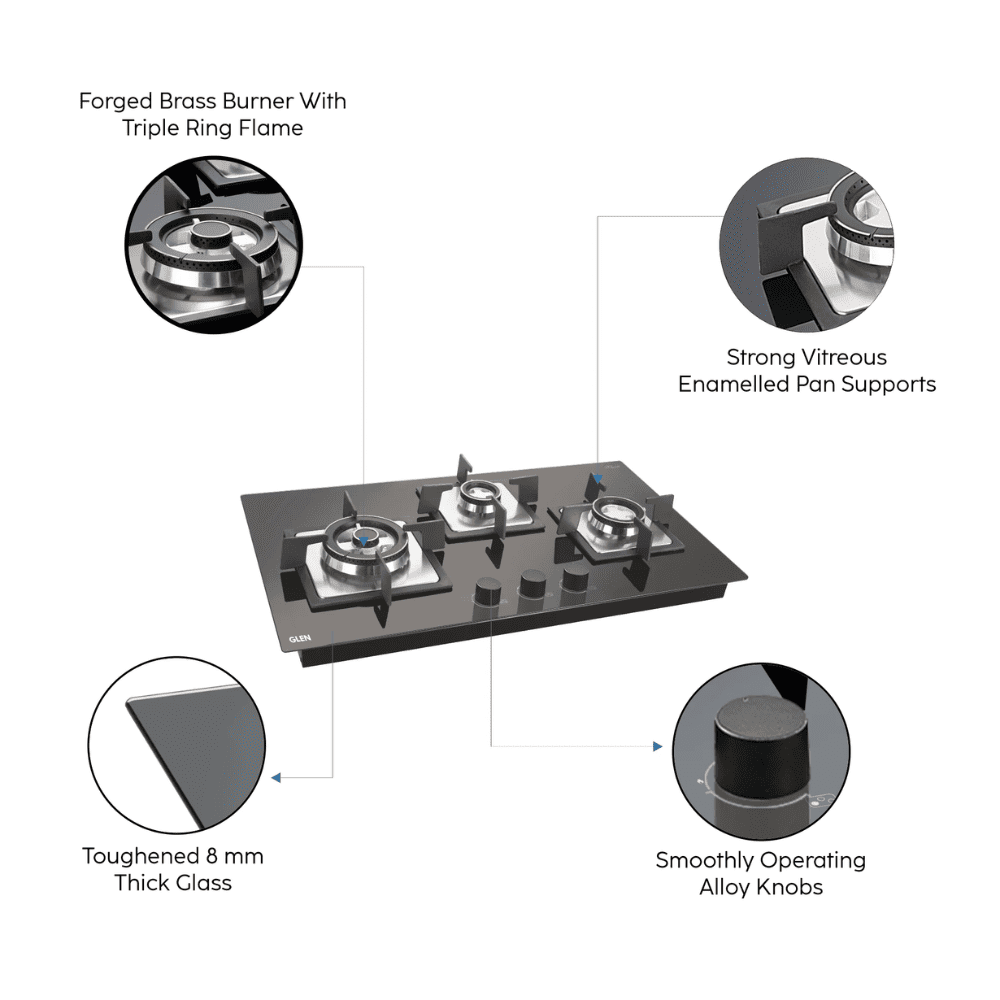 Forged Brass Burner With Triple Ring Flame

Strong Vitreous Enamelled Pan Supports

GLEN

Toughened 8 mm Thick Glass

Smoothly Operating Alloy Knobs