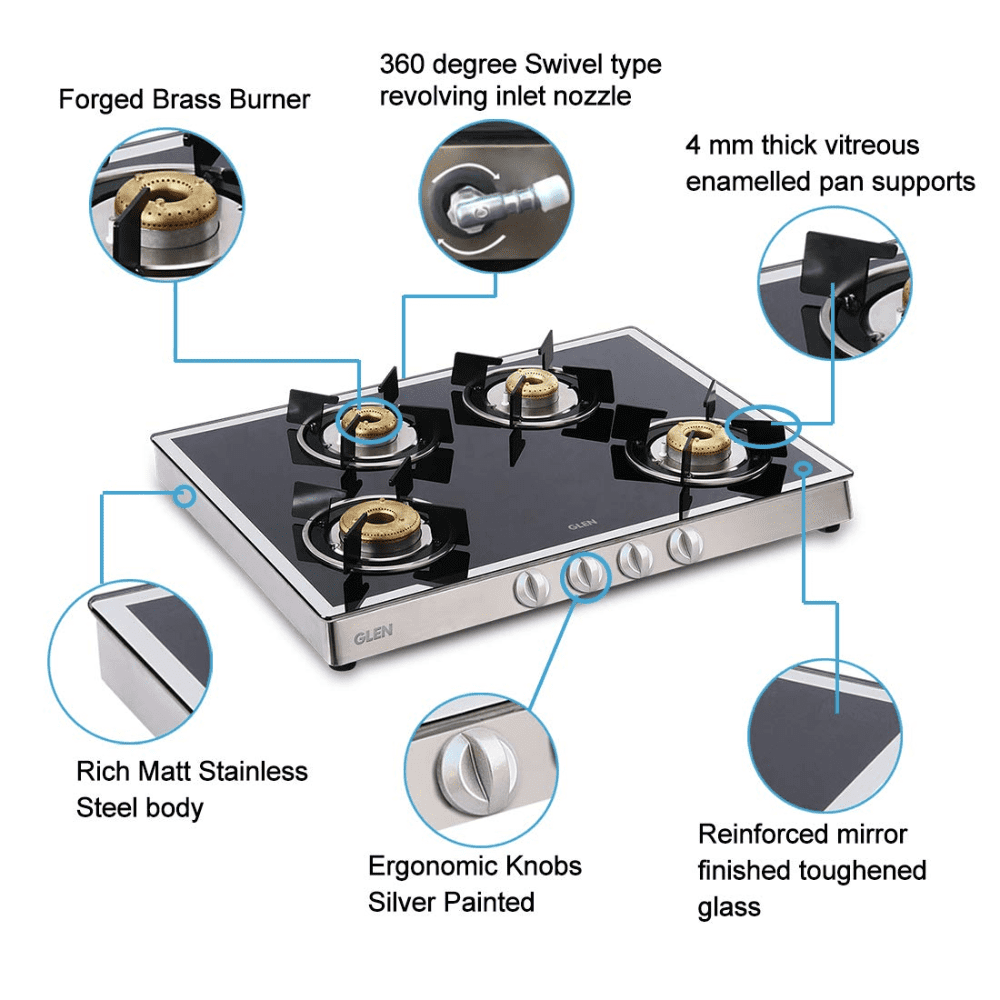 Forged Brass Burner

360 degree Swivel type revolving inlet nozzle

4 mm thick vitreous enamelled pan supports

GLEN

GLEN

Rich Matt Stainless Steel body

Ergonomic Knobs Silver Painted

Reinforced mirror finished toughened glass