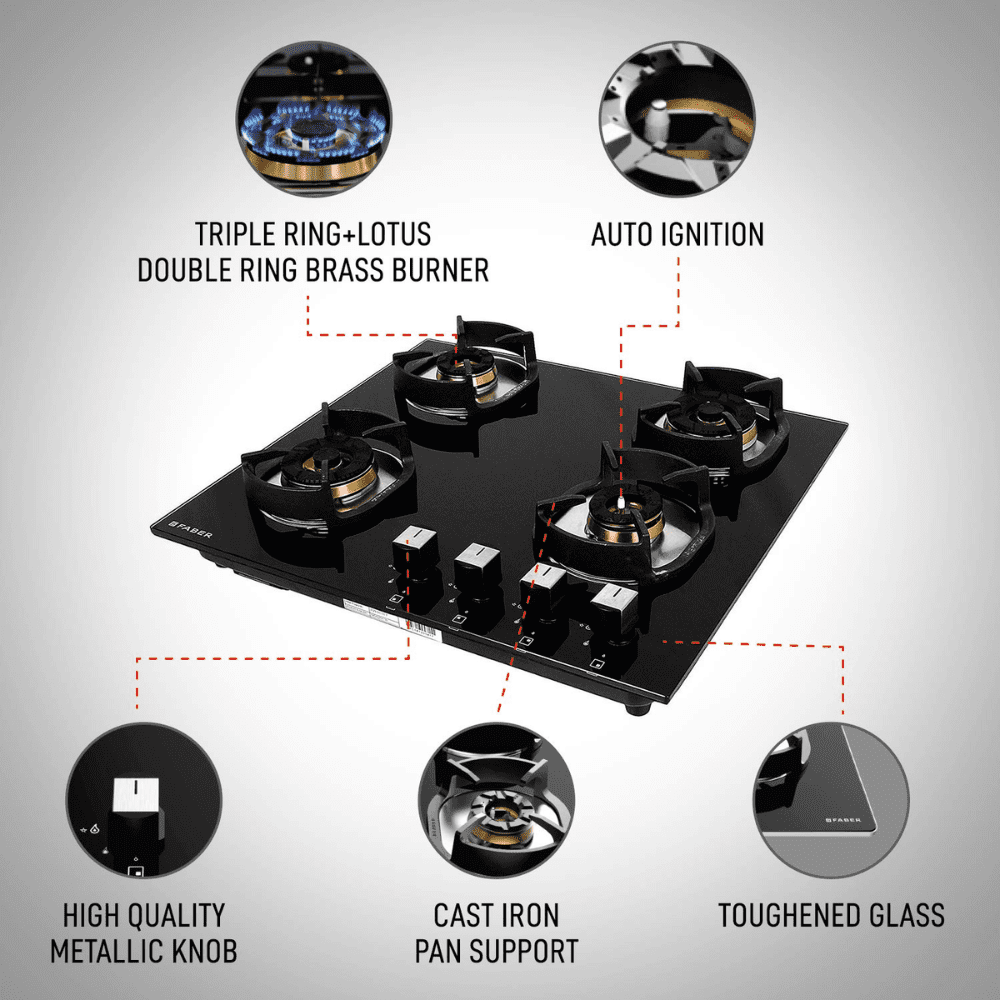 TRIPLE RING+LOTUS
DOUBLE RING BRASS BURNER

AUTO IGNITION

FABER

HIGH QUALITY
METALLIC KNOB

CAST IRON
PAN SUPPORT

FABER

TOUGHENED GLASS