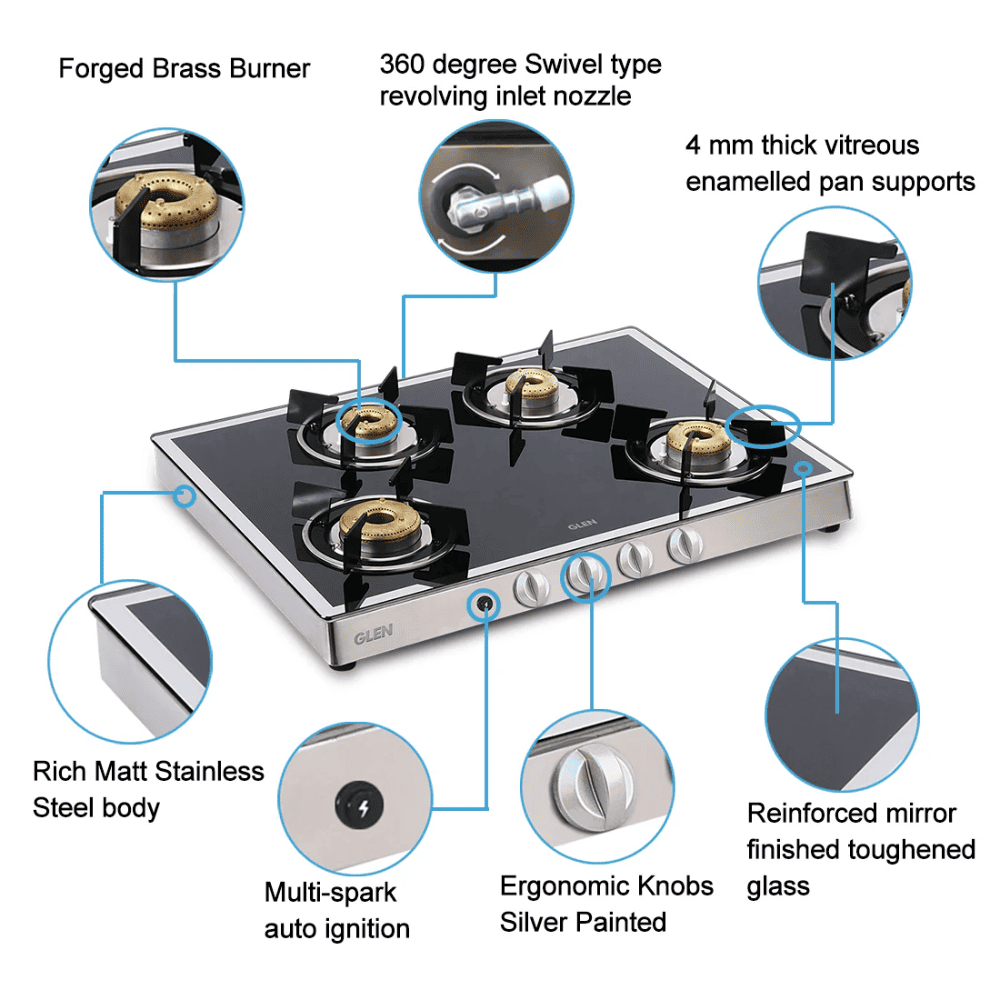 Forged Brass Burner

360 degree Swivel type revolving inlet nozzle

4 mm thick vitreous enamelled pan supports

GLEN

GLEN

Rich Matt Stainless Steel body

Multi-spark auto ignition

Ergonomic Knobs Silver Painted

Reinforced mirror finished toughened glass