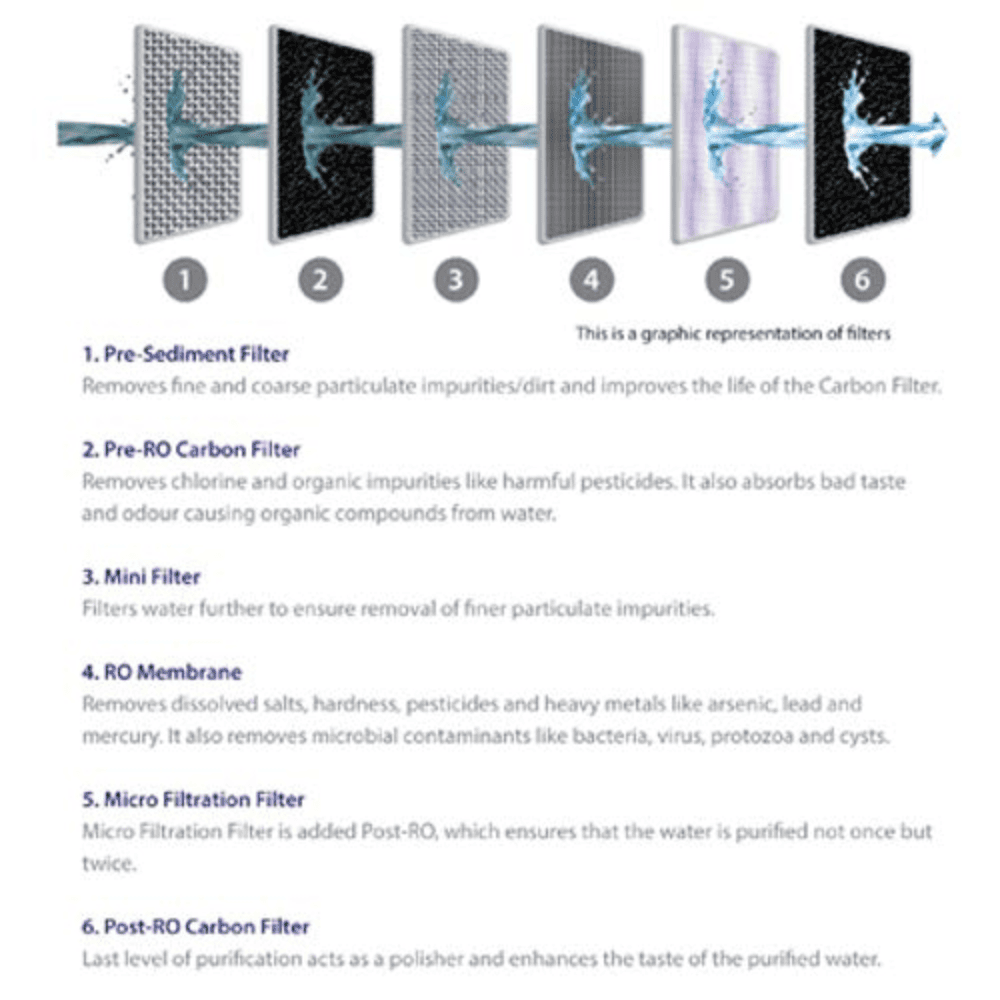 1
2
3
4
5
6

This is a graphic representation of filters

1. Pre-Sediment Filter
Removes fine and coarse particulate impurities/dirt and improves the life of the Carbon Filter.

2. Pre-RO Carbon Filter
Removes chlorine and organic impurities like harmful pesticides. It also absorbs bad taste and odour causing organic compounds from water.

3. Mini Filter
Filters water further to ensure removal of finer particulate impurities.

4. RO Membrane
Removes dissolved salts, hardness, pesticides and heavy metals like arsenic, lead and mercury. It also removes microbial contaminants like bacteria, virus, protozoa and cysts.

5. Micro Filtration Filter
Micro Filtration Filter is added Post-RO, which ensures that the water is purified not once but twice.

6. Post-RO Carbon Filter
Last level of purification acts as a polisher and enhances the taste of the purified water.