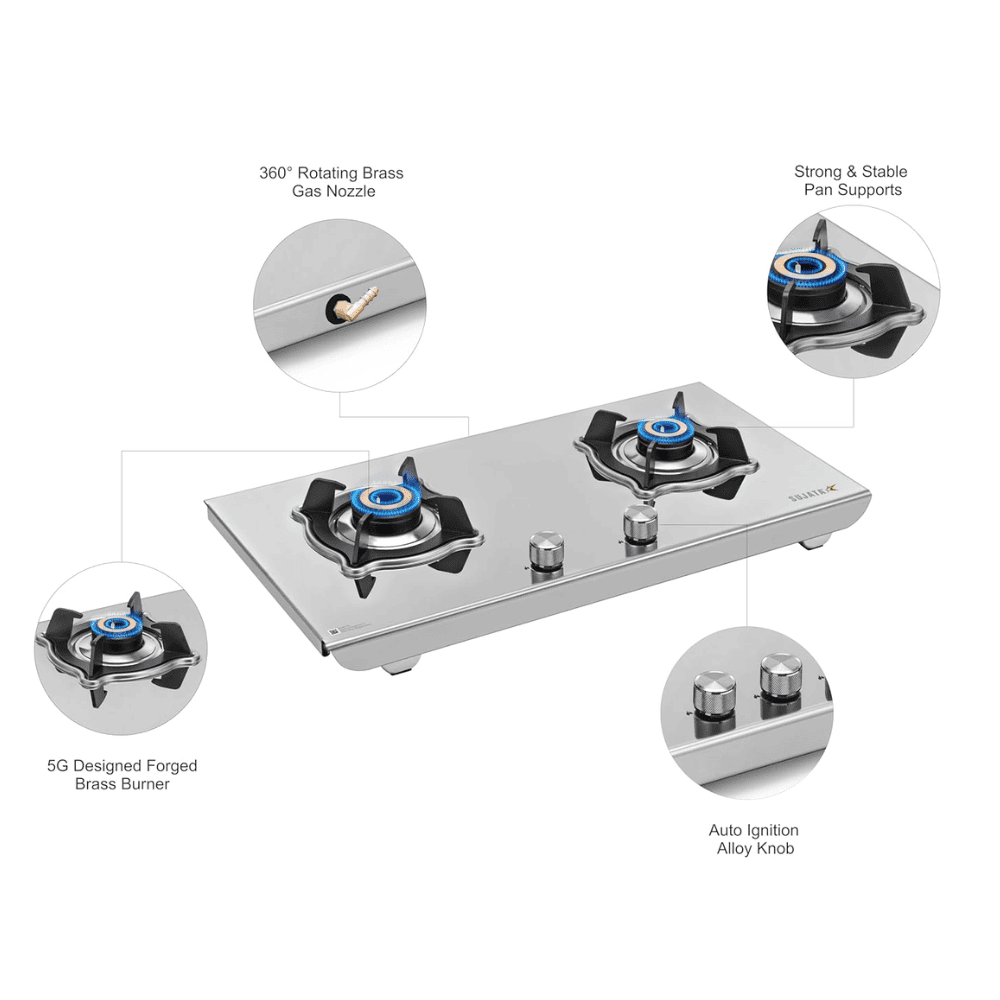 360° Rotating Brass
Gas Nozzle

Strong & Stable
Pan Supports

SUJATA

5G Designed Forged
Brass Burner

Auto Ignition
Alloy Knob